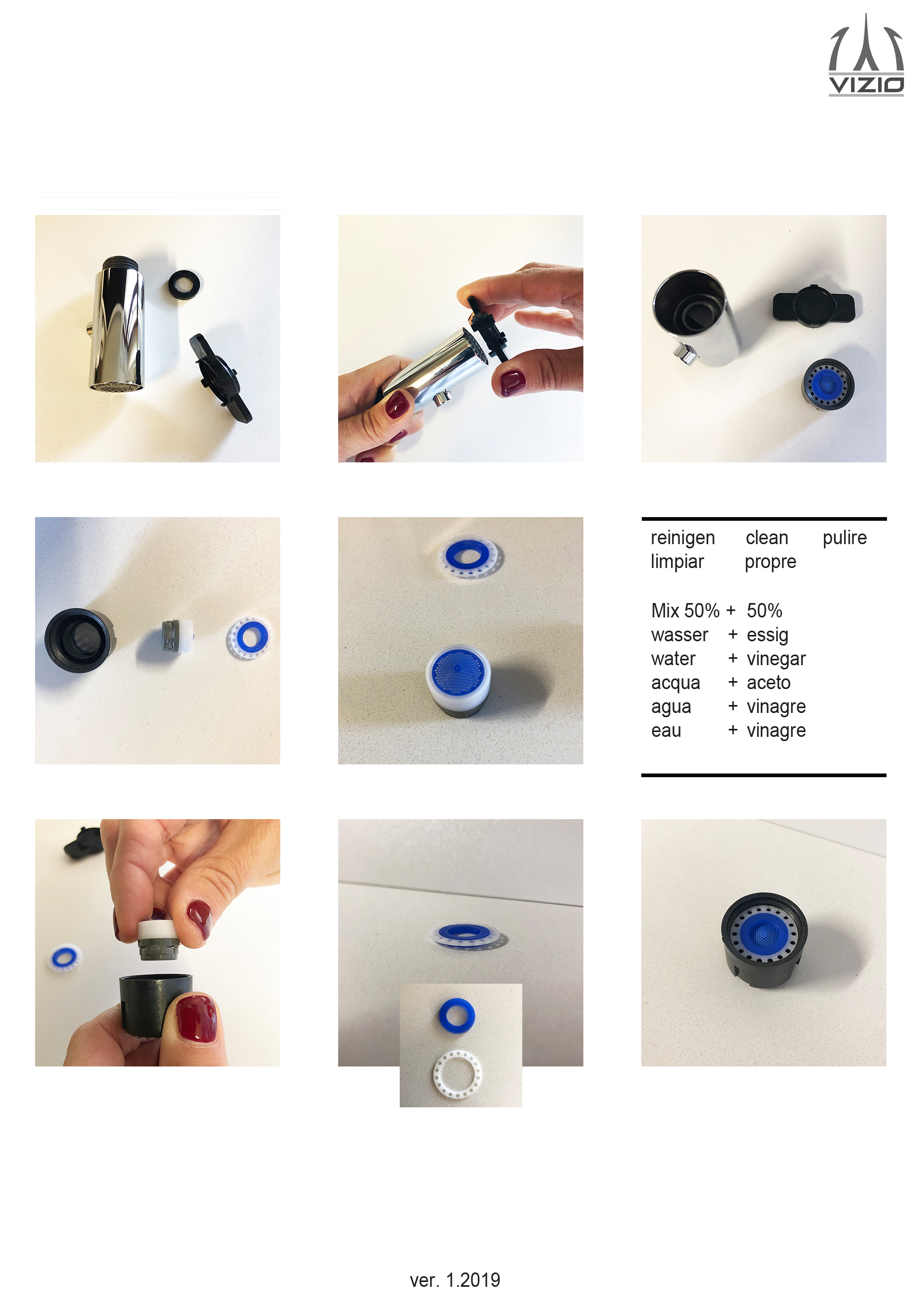 VIZIO

reinigen clean pulire
limpiar propre

Mix 50% + 50%
wasser + essig
water + vinegar
acqua + aceto
agua + vinagre
eau + vinagre

ver. 1.2019